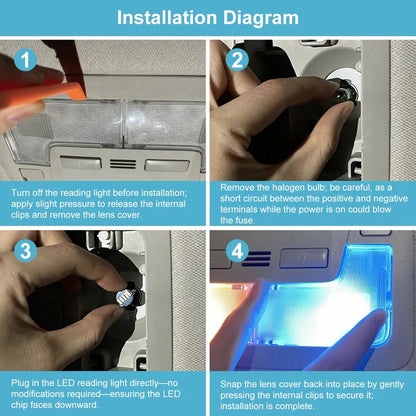 Installation Diagram

1

Turn off the reading light before installation; apply slight pressure to release the internal clips and remove the lens cover.

2

Remove the halogen bulb; be careful, as a short circuit between the positive and negative terminals while the power is on could blow the fuse.

3

Plug in the LED reading light directly—no modifications required—ensuring the LED chip faces downward.

4

Snap the lens cover back into place by gently pressing the internal clips to secure it; installation is complete.