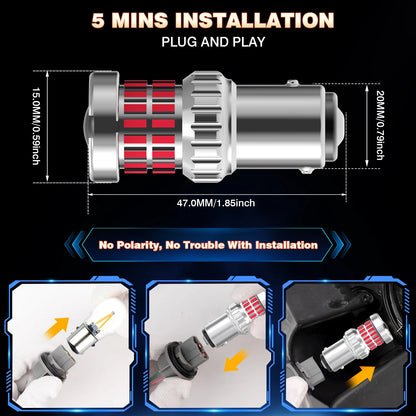 5 MINS INSTALLATION

PLUG AND PLAY

15.0MM/0.59inch

20MM/0.79inch

47.0MM/1.85inch

No Polarity, No Trouble With Installation