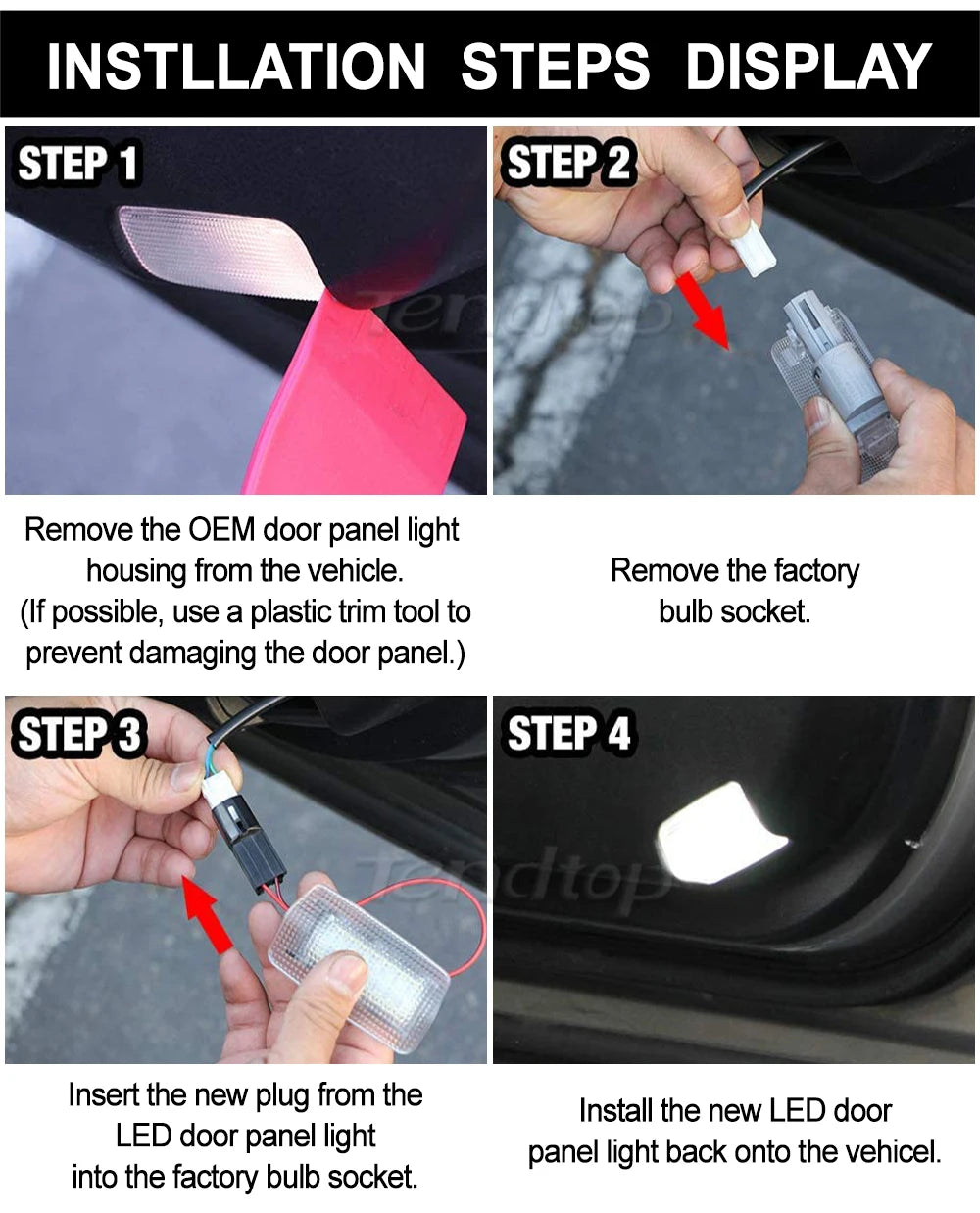 INSTLLATION STEPS DISPLAY

STEP 1

Remove the OEM door panel light housing from the vehicle. (If possible, use a plastic trim tool to prevent damaging the door panel.)

STEP 2

Remove the factory bulb socket.

STEP 3

Insert the new plug from the LED door panel light into the factory bulb socket.

STEP 4

Install the new LED door panel light back onto the vehicel.

Tendtop