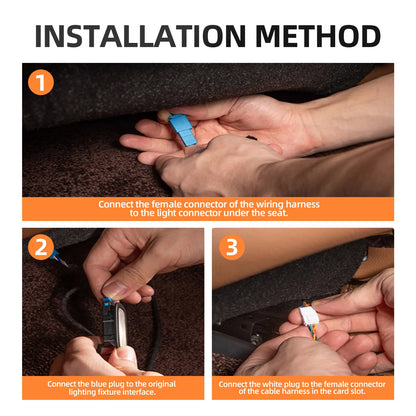 INSTALLATION METHOD

1

Connect the female connector of the wiring harness to the light connector under the seat.

2

Connect the blue plug to the original lighting fixture interface.

3

Connect the white plug to the female connector of the cable harness in the card slot.