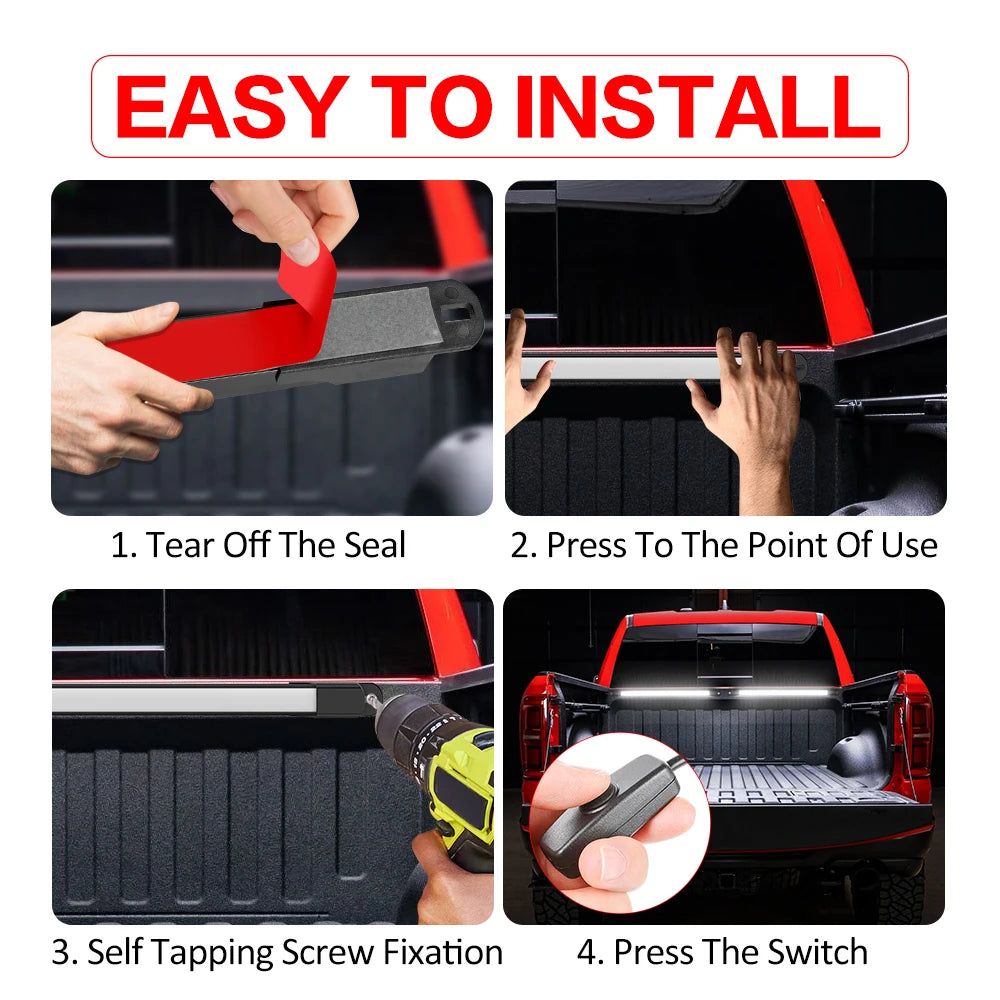 EASY TO INSTALL

1. Tear Off The Seal

2. Press To The Point Of Use

3. Self Tapping Screw Fixation

4. Press The Switch