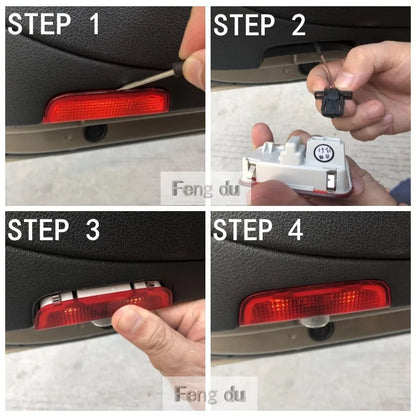 STEP 1

STEP 2

STEP 3

STEP 4

Feng du