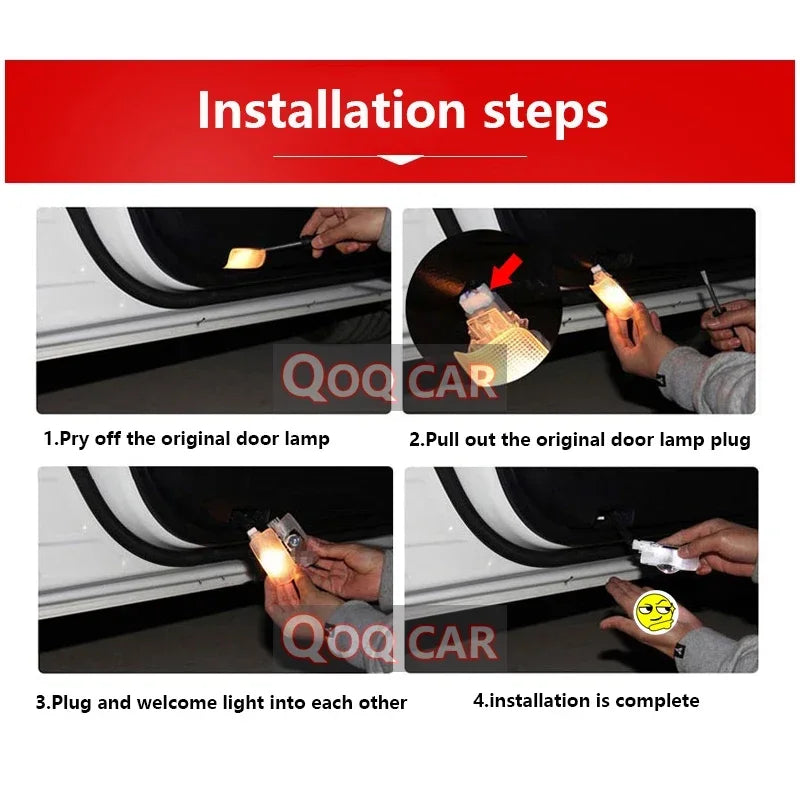 Installation steps

1.Pry off the original door lamp

2.Pull out the original door lamp plug

3.Plug and welcome light into each other

4.installation is complete

QOQ CAR