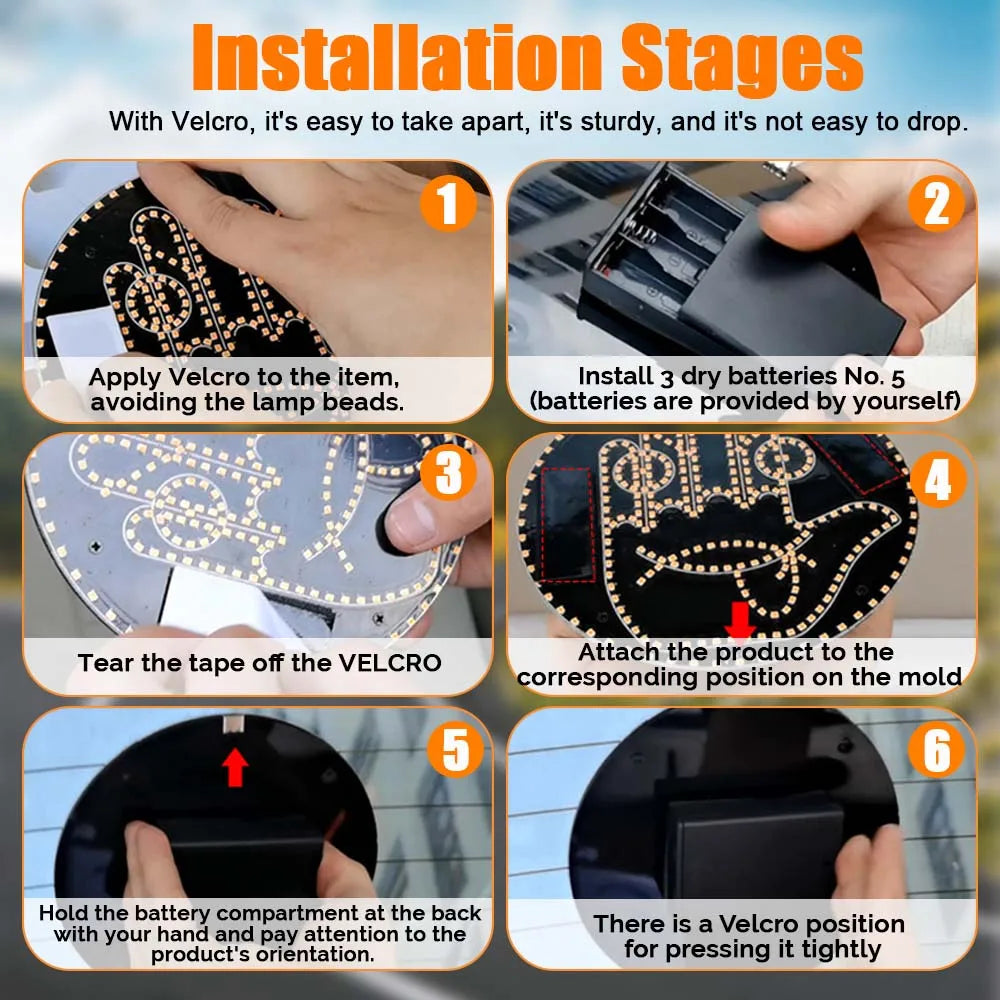 Installation Stages

With Velcro, it's easy to take apart, it's sturdy, and it's not easy to drop.

1

Apply Velcro to the item, avoiding the lamp beads.

2

Install 3 dry batteries No. 5 (batteries are provided by yourself)

3

Tear the tape off the VELCRO

4

Attach the product to the corresponding position on the mold

5

Hold the battery compartment at the back with your hand and pay attention to the product's orientation.

6

There is a Velcro position for pressing it tightly